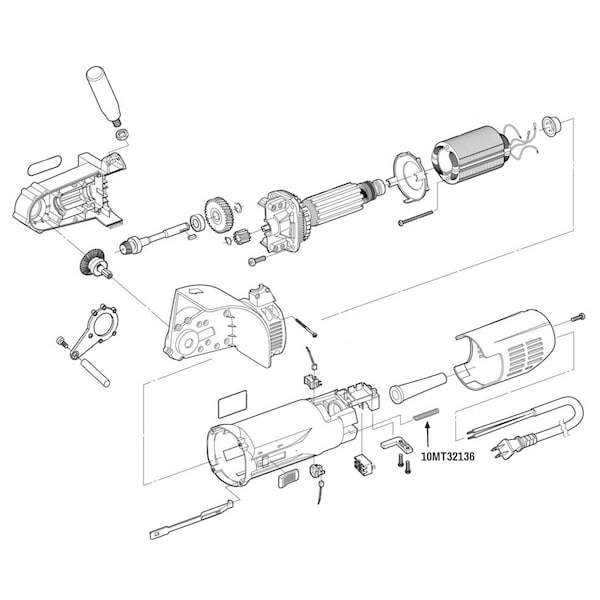 10MT32136